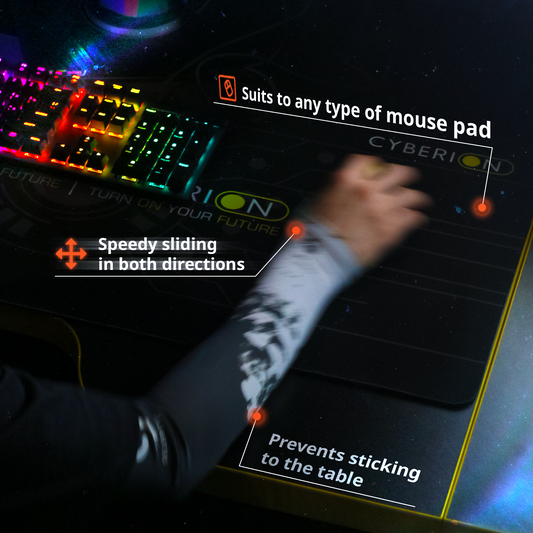 Suits to any type of mouse pad

CYBERION

FUTURE | TURN ON YOUR FUTURE

RION

Speedy sliding in both directions

Prevents sticking to the table